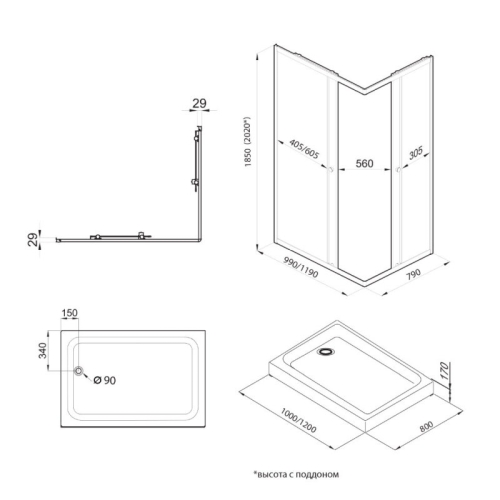 29

29

1850 (2020*)

405/605

560

305

990/1190

790

150

340

Ø 90

170

1000/1200

800

*высота с поддоном