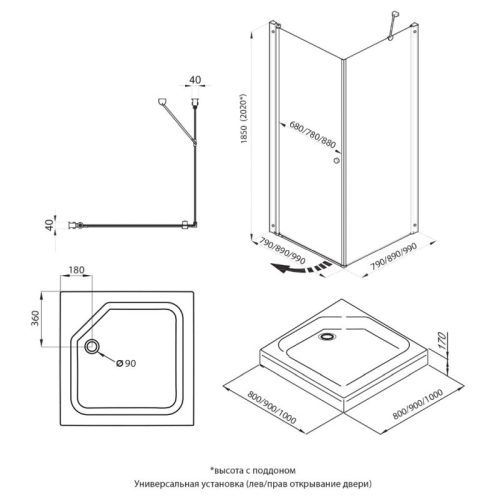 40

40

1850 (2020*)

680/780/880

790/890/990

790/890/990

180

360

Ø 90

170

800/900/1000

800/900/1000

*высота с поддоном
Универсальная установка (лев/прав открывание двери)