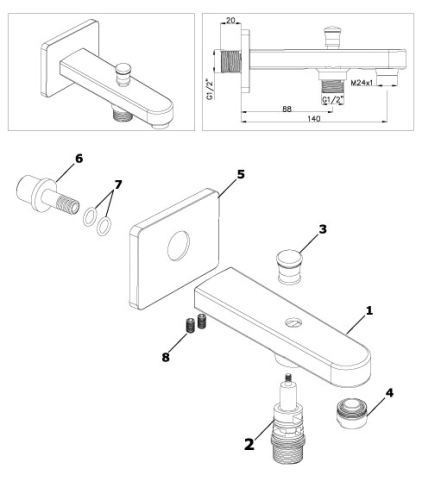 20
G1/2"
M24x1
G1/2"
88
140
6
7
5
3
1
8
4
2