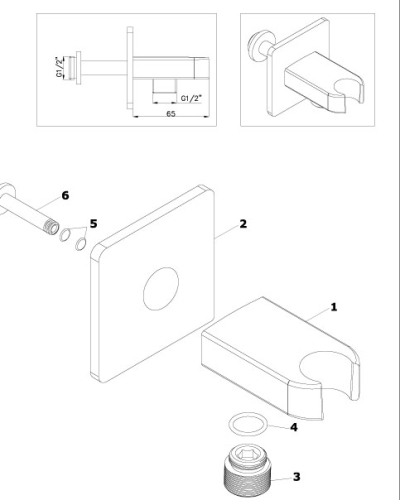 G1/2"

G1/2"

65

6

5

2

1

4

3