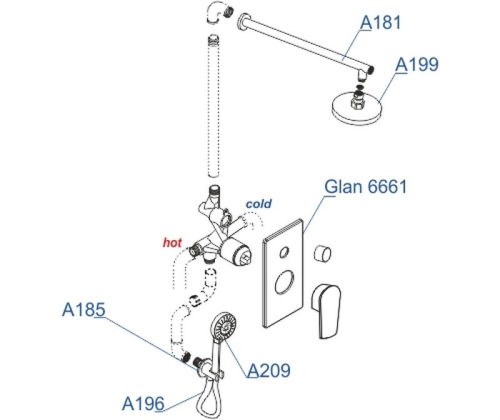 A181

A199

Glan 6661

cold

hot

A185

A209

A196