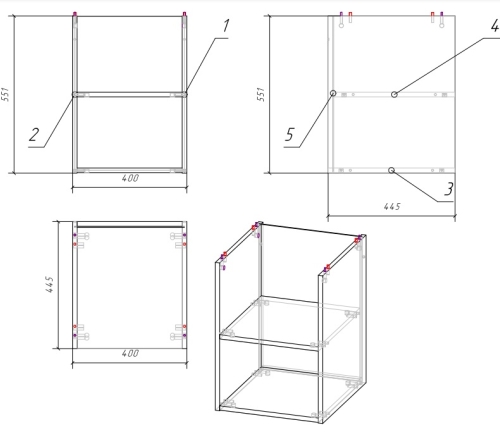 551
1
2
400
551
4
5
3
445
445
400