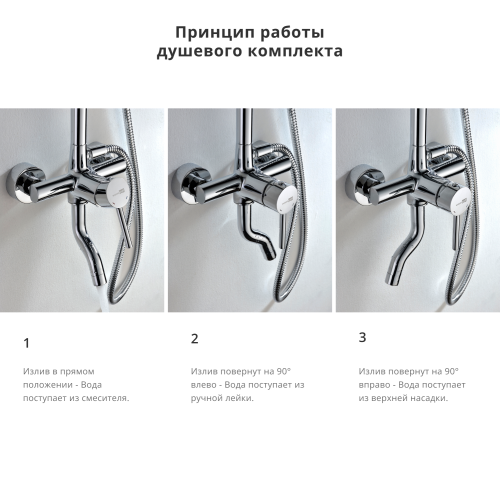 Принцип работы
душевого комплекта

1

Излив в прямом положении - Вода поступает из смесителя.

2

Излив повернут на 90° влево - Вода поступает из ручной лейки.

3

Излив повернут на 90° вправо - Вода поступает из верхней насадки.