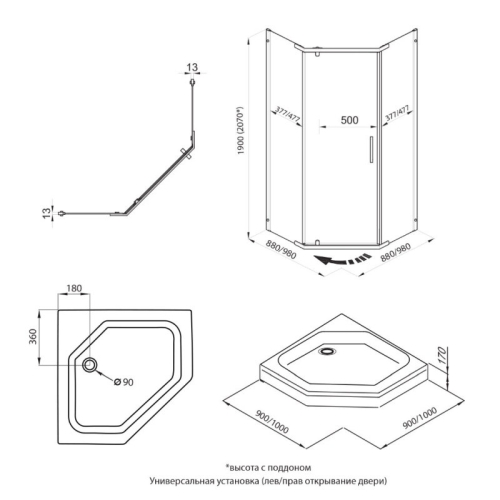 13

13

1900 (2070*)

377/477

500

377/477

880/980

880/980

180

360

Ø 90

170

900/1000

900/1000

*высота с поддоном
Универсальная установка (лев/прав открывание двери)