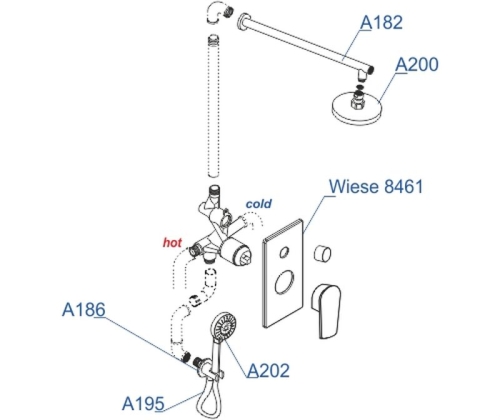 A182

A200

Wiese 8461

cold

hot

A186

A202

A195