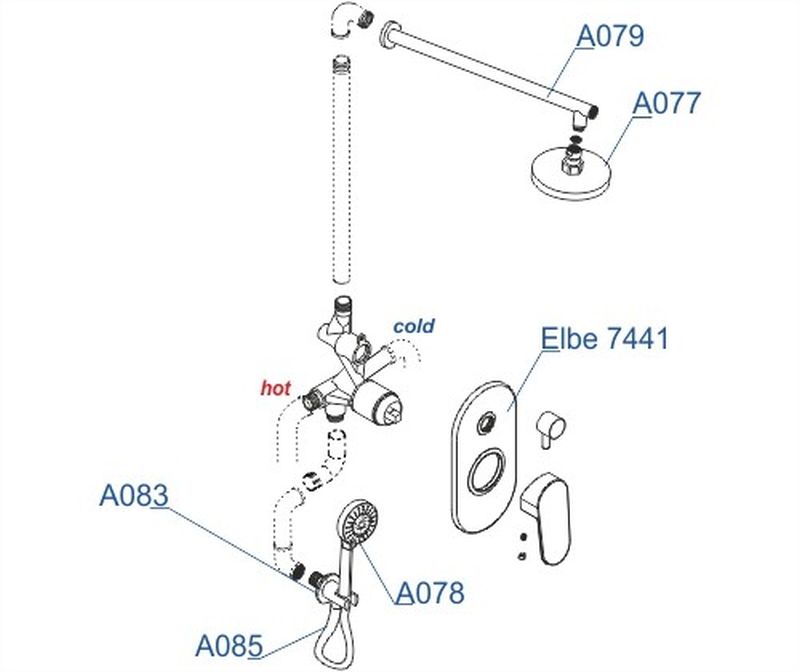 A079

A077

cold

Elbe 7441

hot

A083

A078

A085