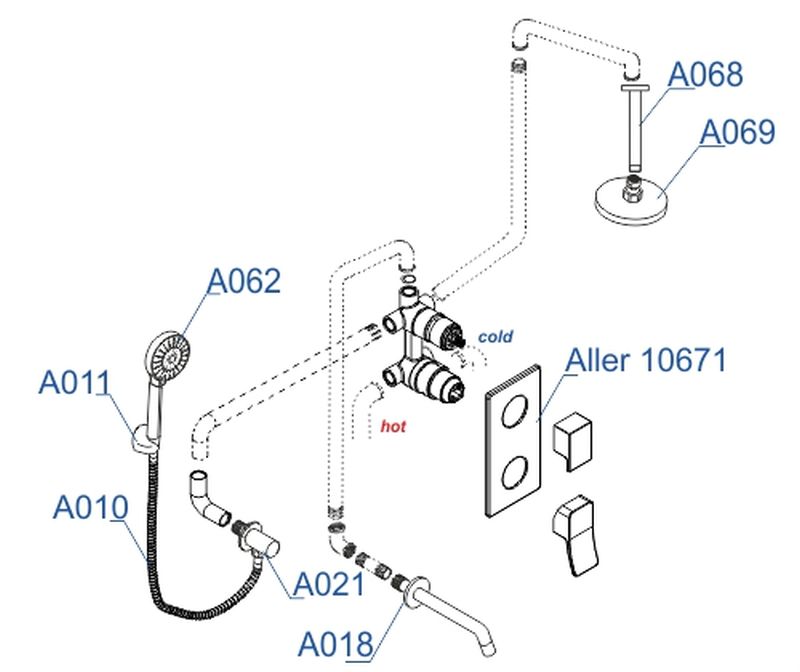 A068
A069
A062
cold
Aller 10671
A011
hot
A010
A021
A018