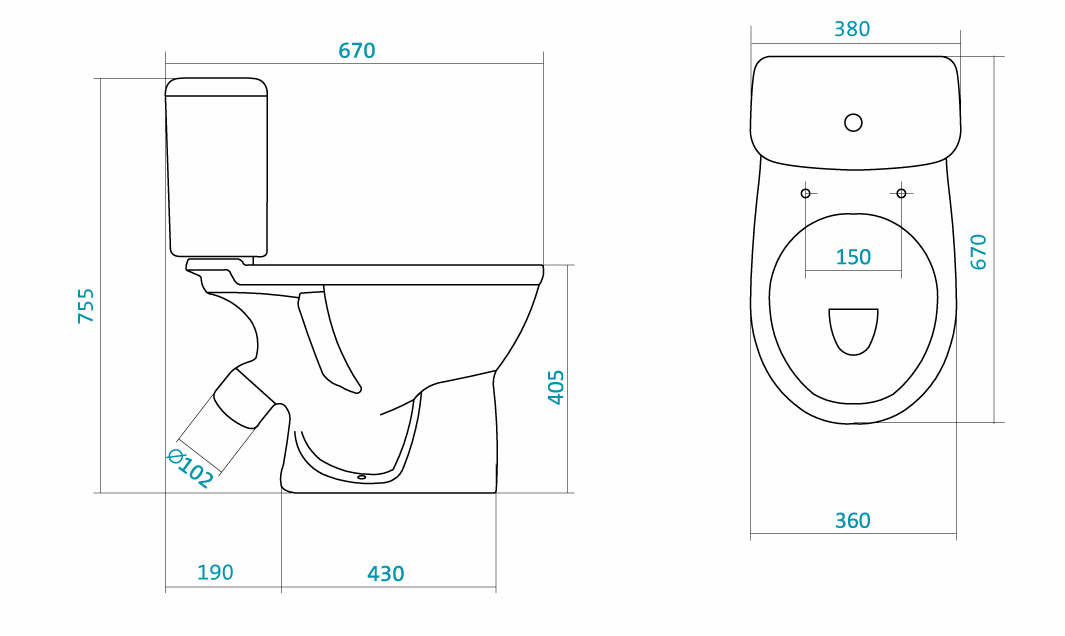 670
755
405
Ø102
190
430
380
150
670
360