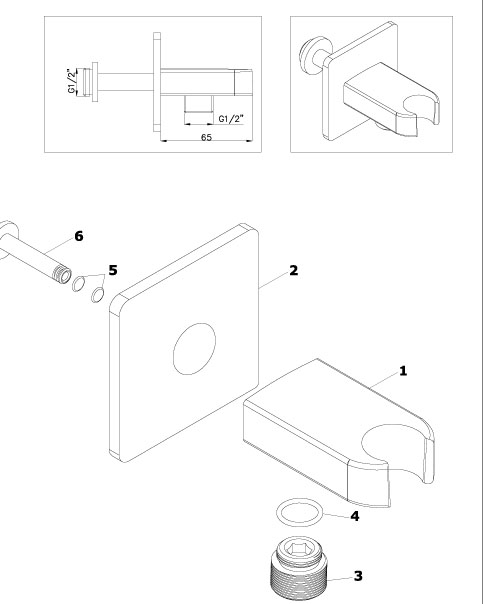 G1/2"

G1/2"

65

6

5

2

1

4

3