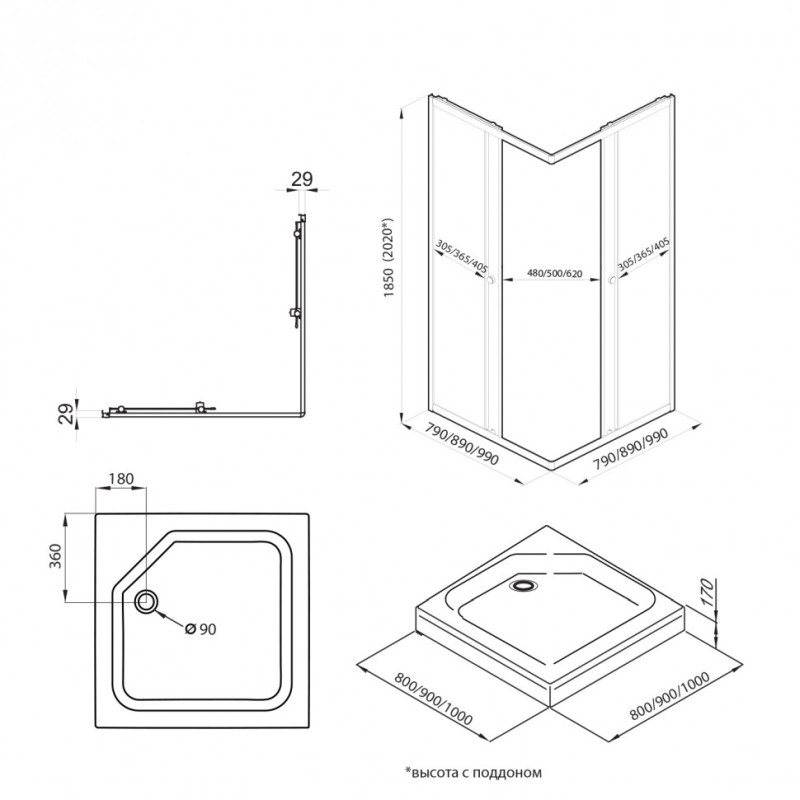 29

29

1850 (2020*)

305/365/405

480/500/620

305/365/405

790/890/990

790/890/990

180

360

Ø 90

170

800/900/1000

800/900/1000

*высота с поддоном