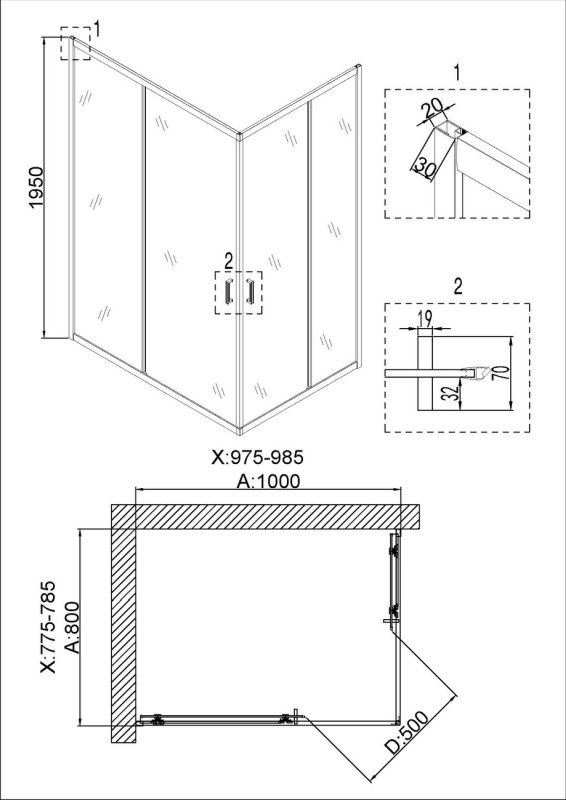 1
1950
2
1
20
30
2
19
70
32
X:975-985
A:1000
X:775-785
A:800
D:500