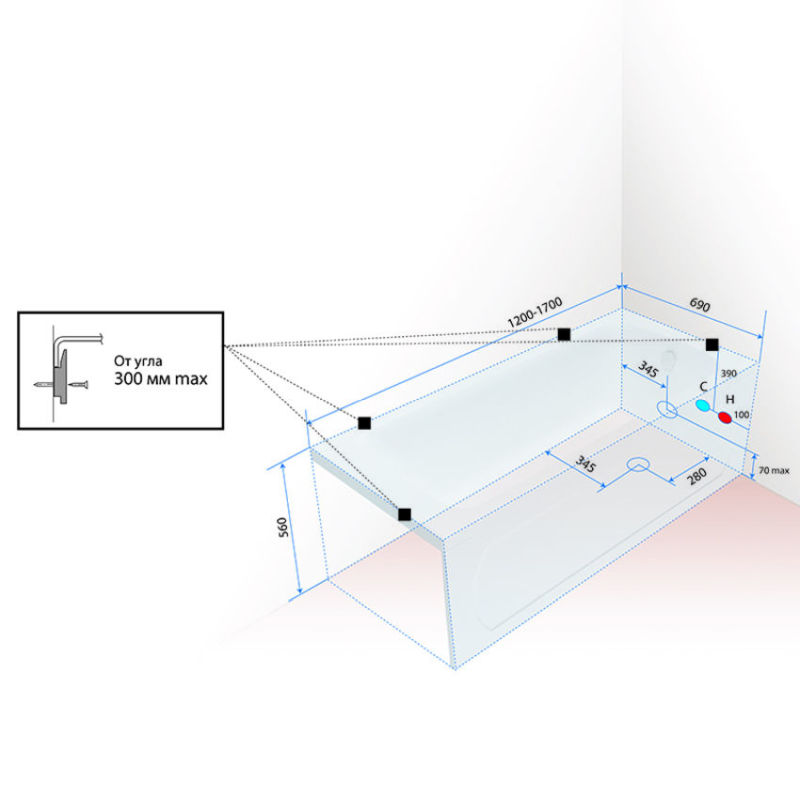 От угла
300 мм max

1200-1700

690

345

390

C

H

100

345

280

70 max

560