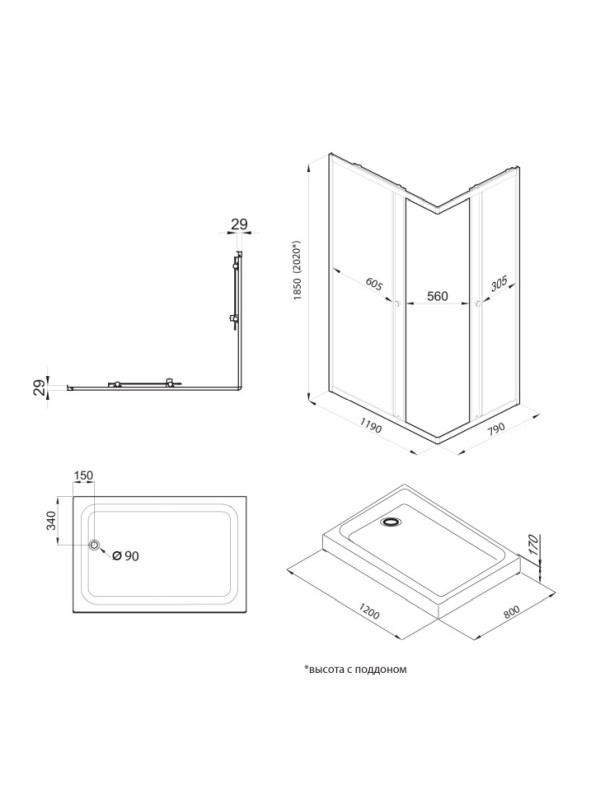 29

29

1850 (2020*)

605

560

305

1190

790

150

340

Ø 90

170

1200

800

*высота с поддоном